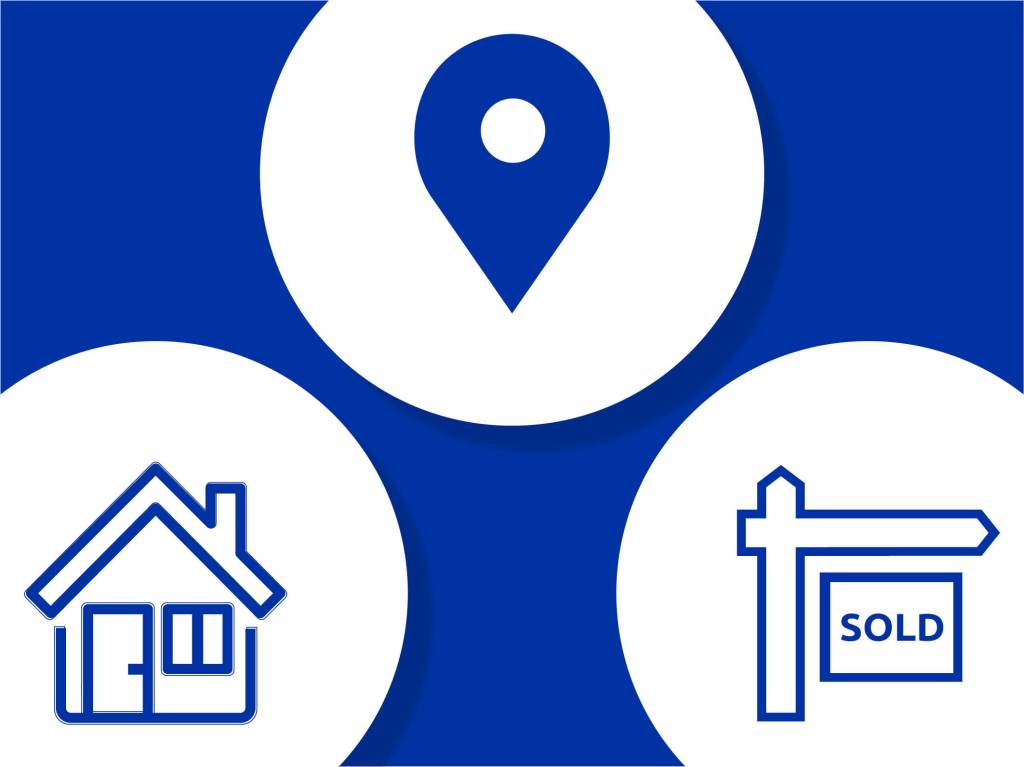 SOLD